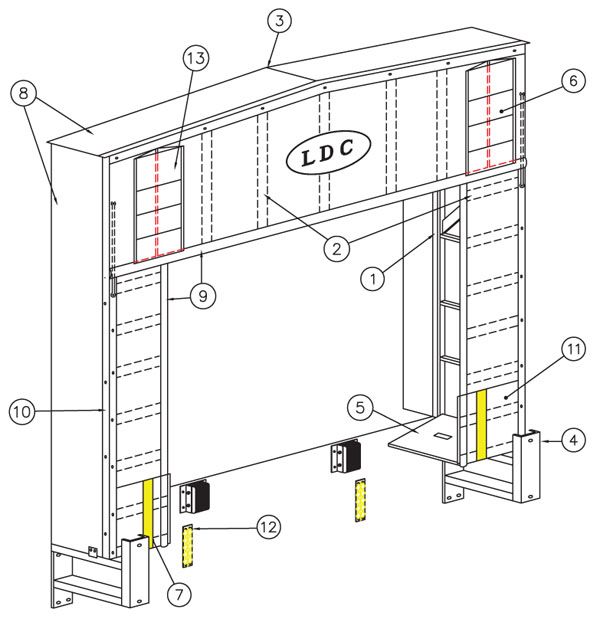 3
13
8
6
LDC
2
1
9
11
10
5
4
12
7